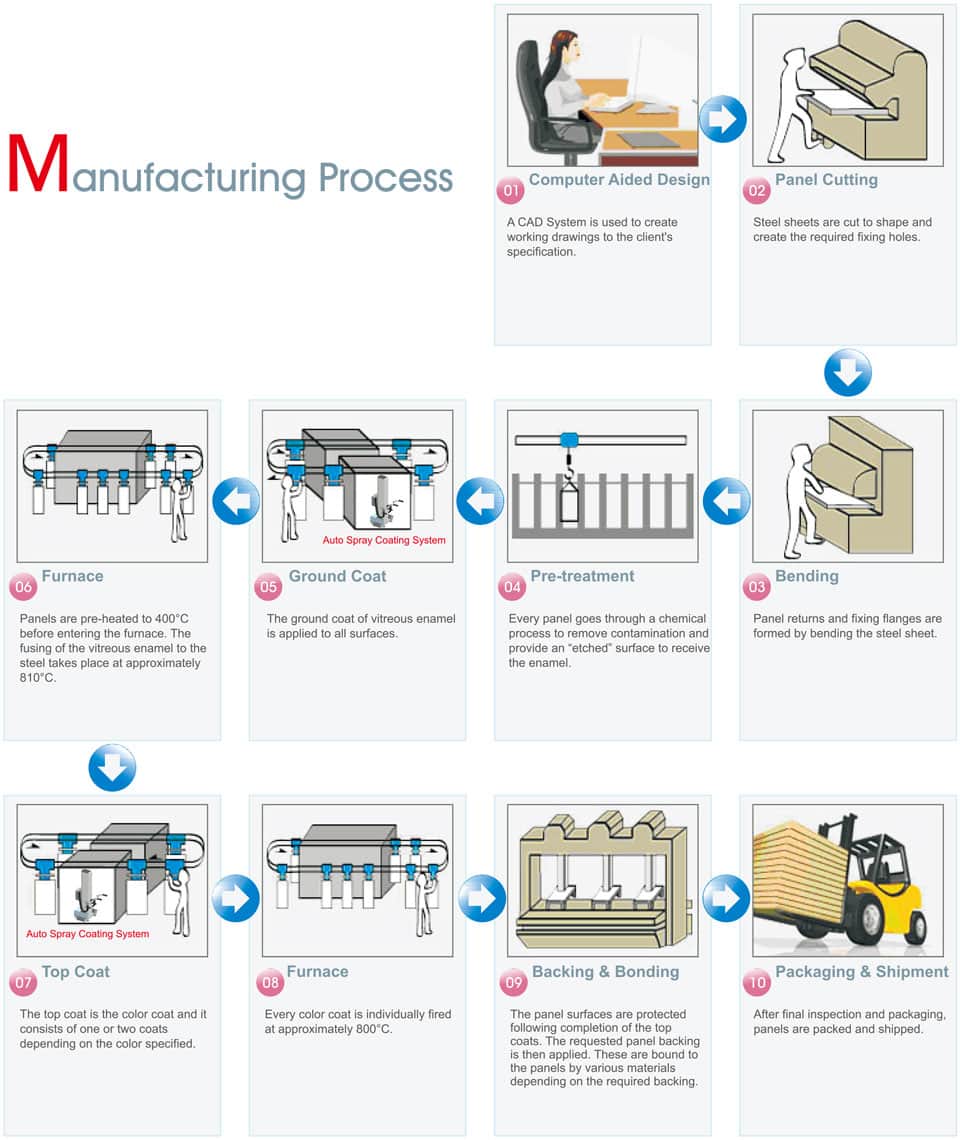 Manufacturing Process

01 Computer Aided Design

A CAD System is used to create working drawings to the client's specification.

02 Panel Cutting

Steel sheets are cut to shape and create the required fixing holes.

03 Bending

Panel returns and fixing flanges are formed by bending the steel sheet.

04 Pre-treatment

Every panel goes through a chemical process to remove contamination and provide an "etched" surface to receive the enamel.

Auto Spray Coating System

05 Ground Coat

The ground coat of vitreous enamel is applied to all surfaces.

06 Furnace

Panels are pre-heated to 400°C before entering the furnace. The fusing of the vitreous enamel to the steel takes place at approximately 810°C.

Auto Spray Coating System

07 Top Coat

The top coat is the color coat and it consists of one or two coats depending on the color specified.

08 Furnace

Every color coat is individually fired at approximately 800°C.

09 Backing & Bonding

The panel surfaces are protected following completion of the top coats. The requested panel backing is then applied. These are bound to the panels by various materials depending on the required backing.

10 Packaging & Shipment

After final inspection and packaging, panels are packed and shipped.